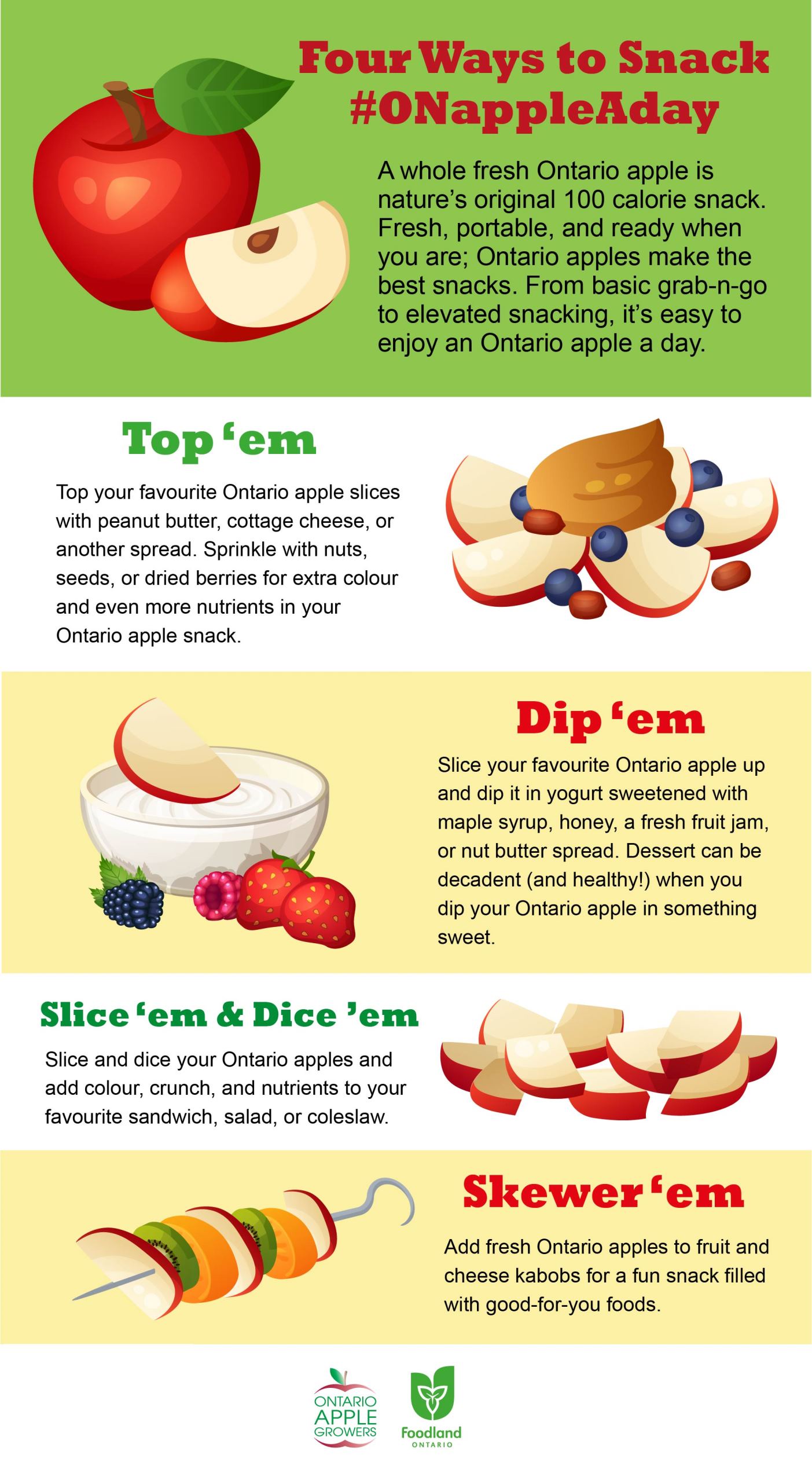 Four Ways to Snack #ONappleAday

A whole fresh Ontario apple is nature's original 100 calorie snack. Fresh, portable, and ready when you are; Ontario apples make the best snacks. From basic grab-n-go to elevated snacking, it's easy to enjoy an Ontario apple a day.

Top 'em

Top your favourite Ontario apple slices with peanut butter, cottage cheese, or another spread. Sprinkle with nuts, seeds, or dried berries for extra colour and even more nutrients in your Ontario apple snack.

Dip 'em

Slice your favourite Ontario apple up and dip it in yogurt sweetened with maple syrup, honey, a fresh fruit jam, or nut butter spread. Dessert can be decadent (and healthy!) when you dip your Ontario apple in something sweet.

Slice 'em & Dice 'em

Slice and dice your Ontario apples and add colour, crunch, and nutrients to your favourite sandwich, salad, or coleslaw.

Skewer 'em

Add fresh Ontario apples to fruit and cheese kabobs for a fun snack filled with good-for-you foods.

ONTARIO APPLE GROWERS

Foodland ONTARIO